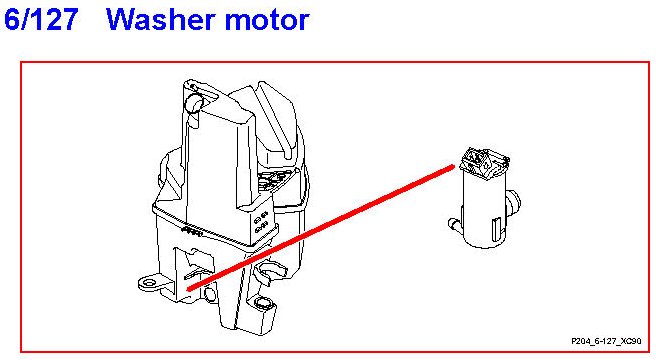 6/127 Washer motor

P204_6-127_XC90