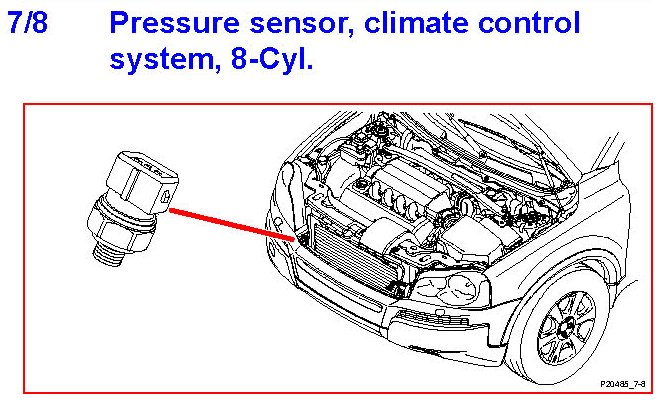 7/8 Pressure sensor, climate control system, 8-Cyl.

P20485_7-8