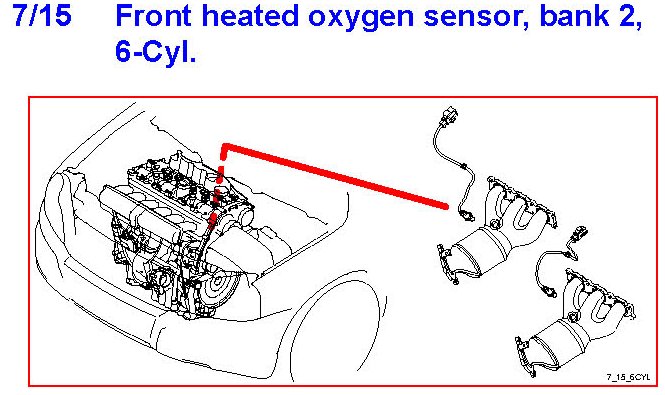 7/15 Front heated oxygen sensor, bank 2, 6-Cyl.

7_15_6CYL