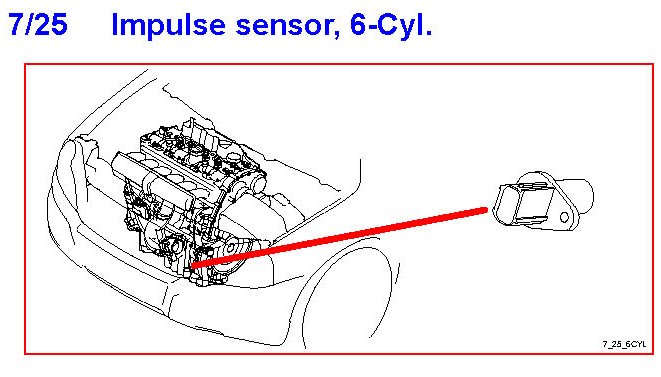 7/25 Impulse sensor, 6-Cyl.

7_25_6CYL