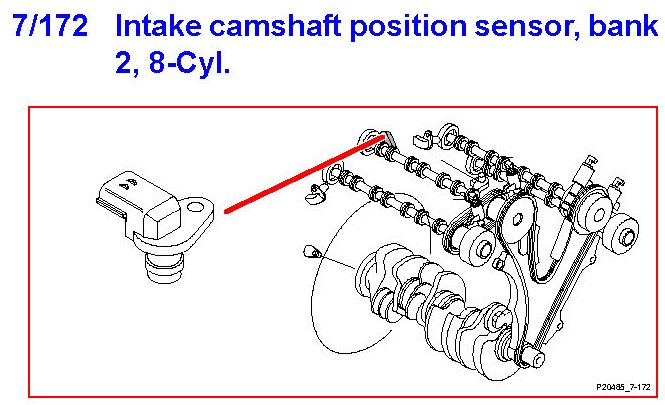 7/172 Intake camshaft position sensor, bank 2, 8-Cyl.

P20485_7-172