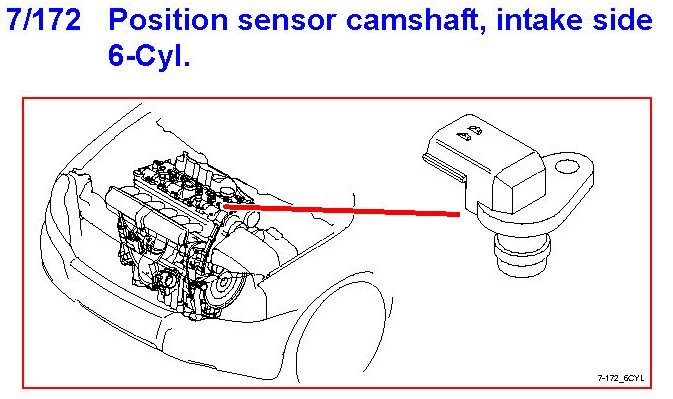 7/172 Position sensor camshaft, intake side 6-Cyl.

7-172_6CYL