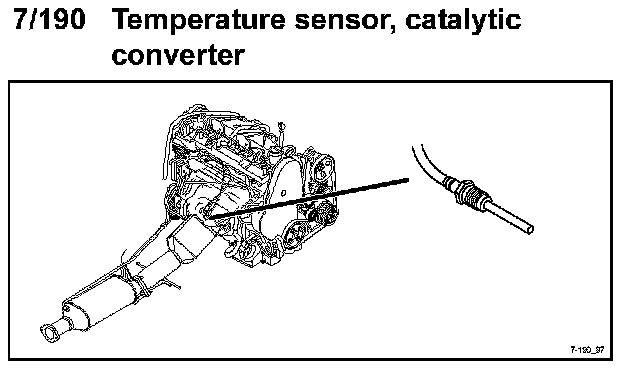 7/190 Temperature sensor, catalytic converter

7-190_97