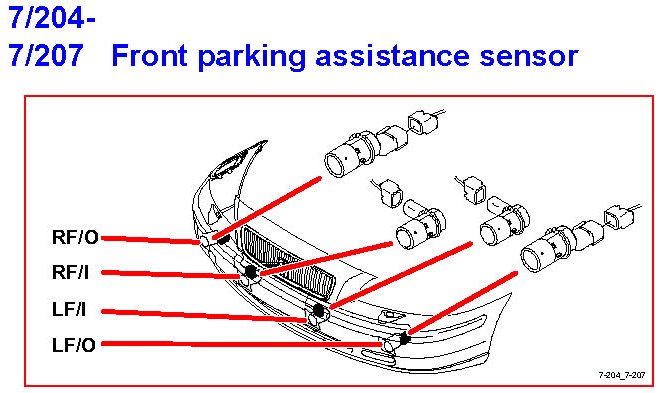 7/204-
7/207 Front parking assistance sensor

RF/O
RF/I
LF/I
LF/O

7-204_7-207