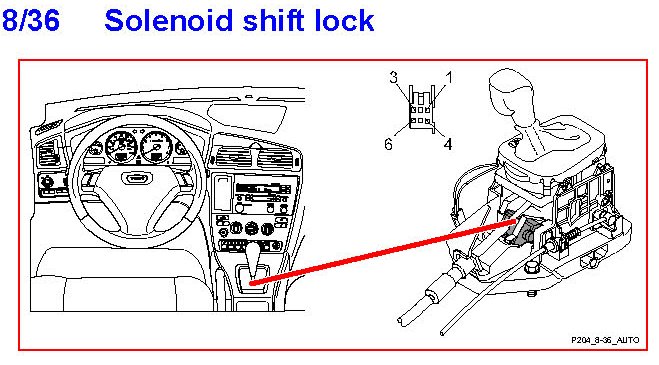 8/36 Solenoid shift lock

3
1
6
4

P204_8-36_AUTO