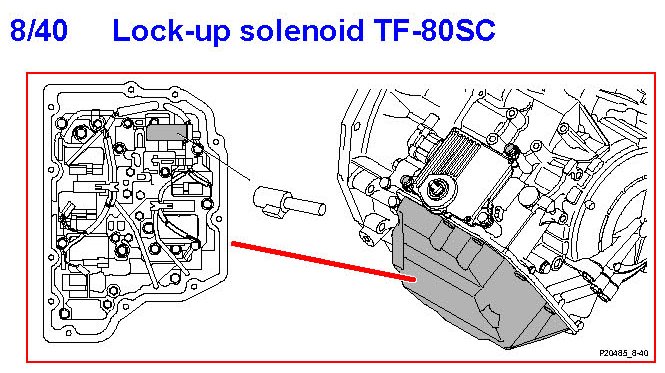 8/40 Lock-up solenoid TF-80SC

P20485_8-40