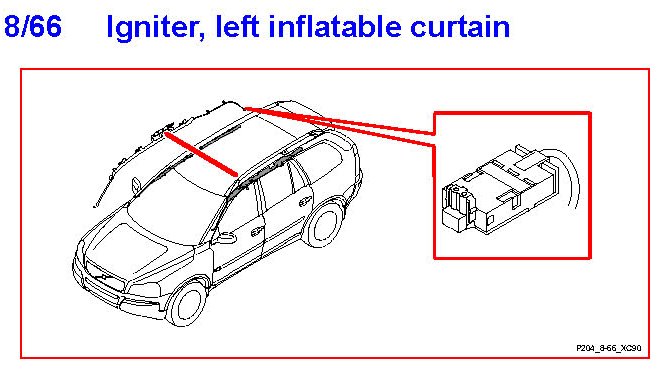 8/66 Igniter, left inflatable curtain

P204_8-66_XC90