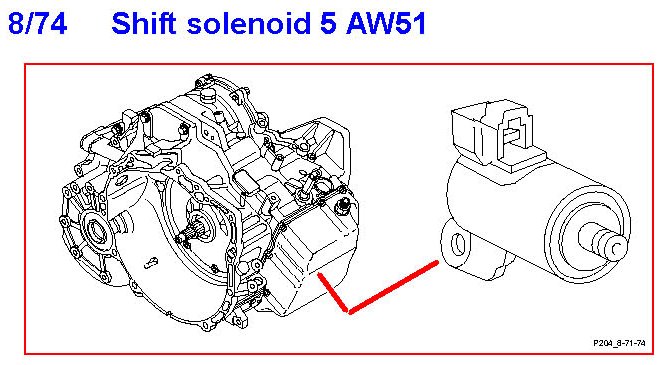 8/74 Shift solenoid 5 AW51

P204_8-71-74