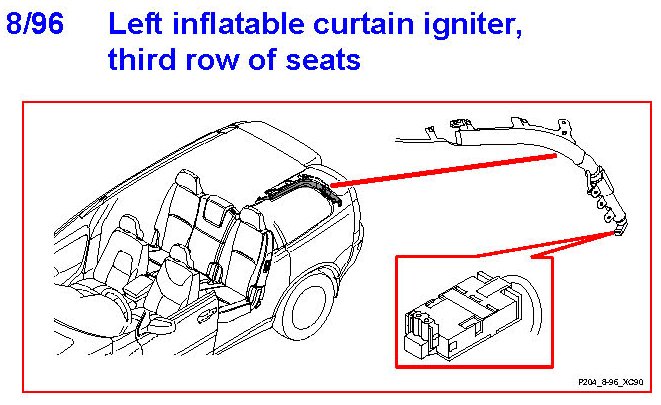 8/96 Left inflatable curtain igniter, third row of seats

P204_8-96_XC90