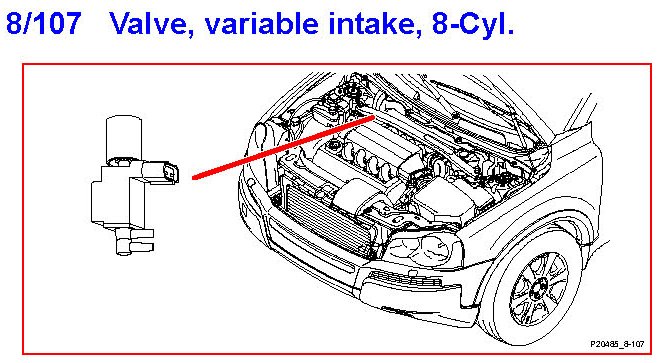 8/107 Valve, variable intake, 8-Cyl.

P20485_8-107