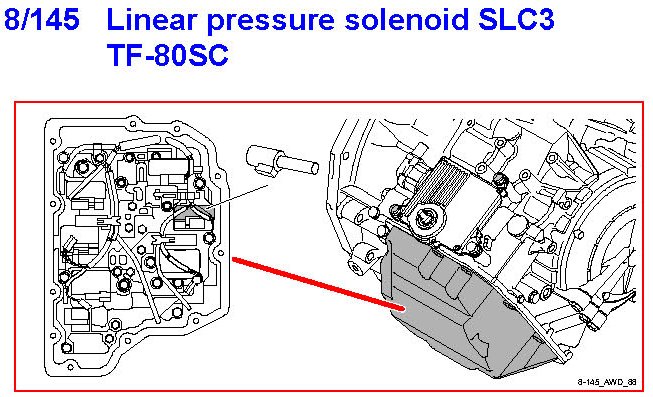 8/145 Linear pressure solenoid SLC3 TF-80SC

8-145_AWD_88