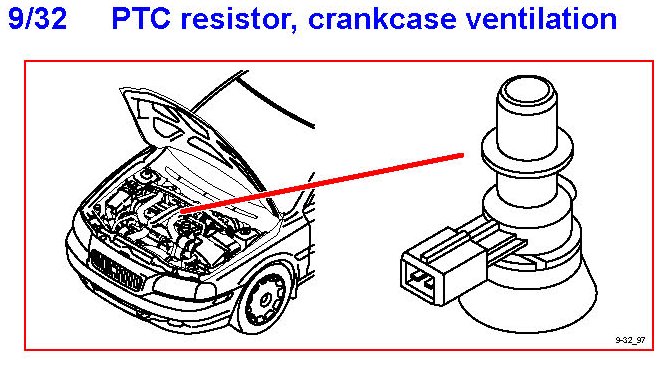 9/32 PTC resistor, crankcase ventilation

9-32_97