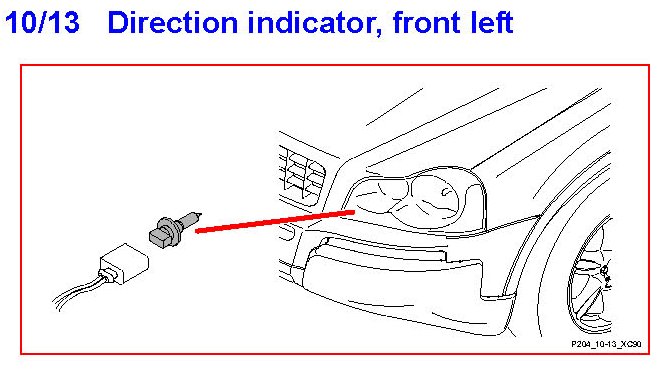 10/13 Direction indicator, front left

P204_10-13_XC90