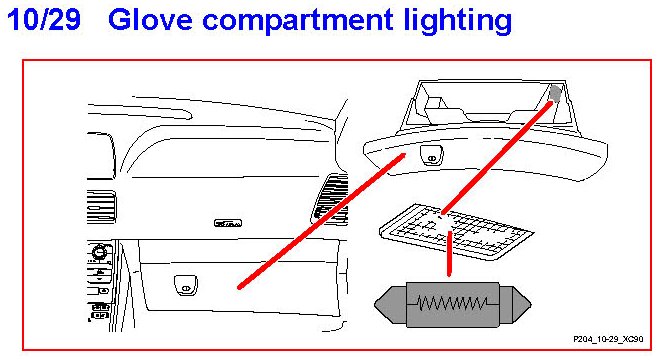 10/29 Glove compartment lighting

P204_10-29_XC90