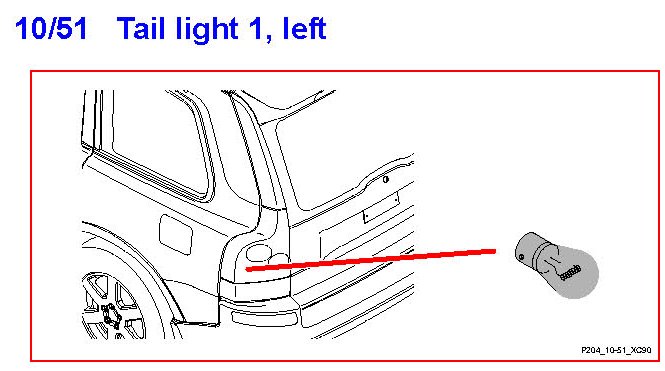 10/51 Tail light 1, left

P204_10-51_XC90