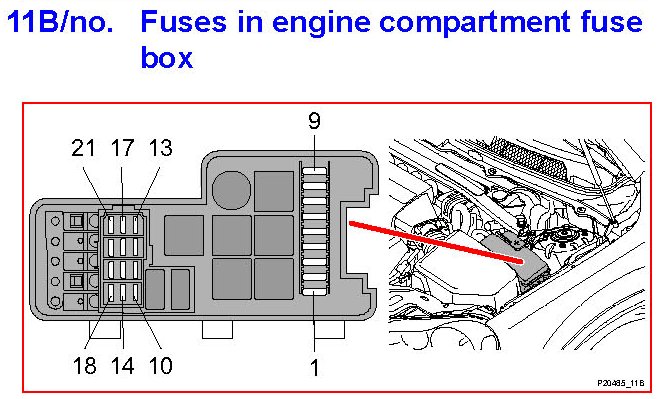 11B/no. Fuses in engine compartment fuse box

9

21 17 13

18 14 10

1

P20485_11B