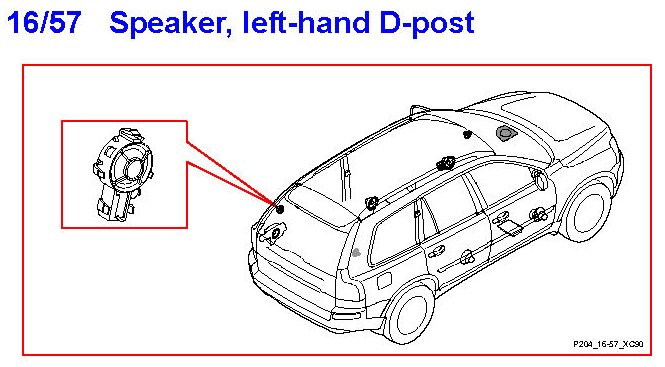 16/57 Speaker, left-hand D-post

P204_16-57_XC90