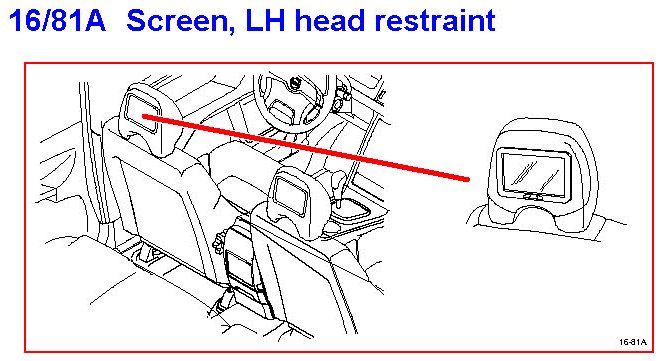 16/81A Screen, LH head restraint

16-81A