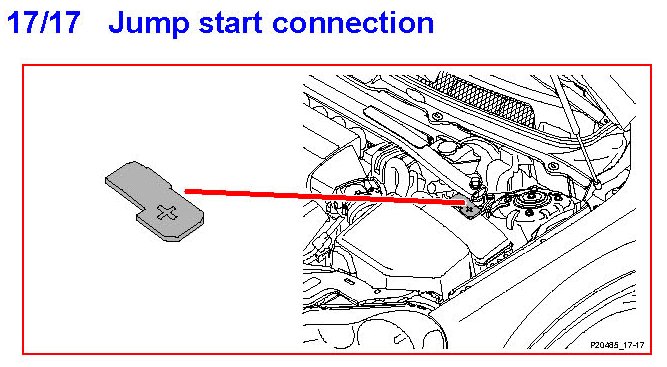 17/17 Jump start connection

+

P20485_17-17