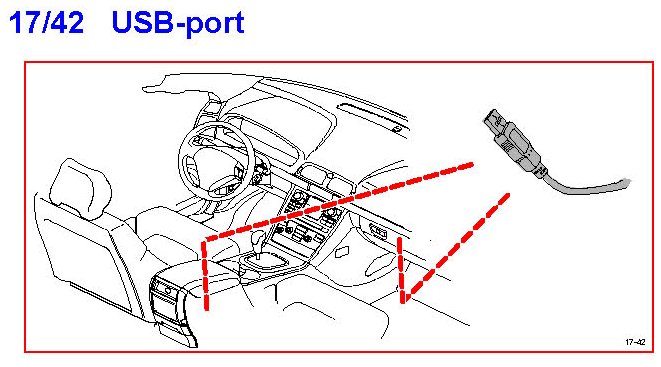 17/42 USB-port

17-42