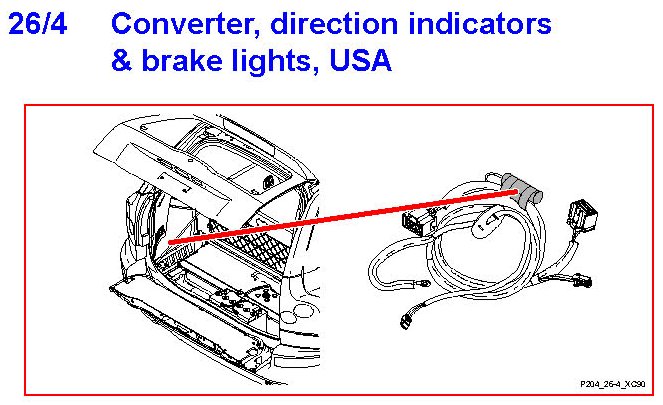 26/4 Converter, direction indicators & brake lights, USA

P204_26-4_XC90