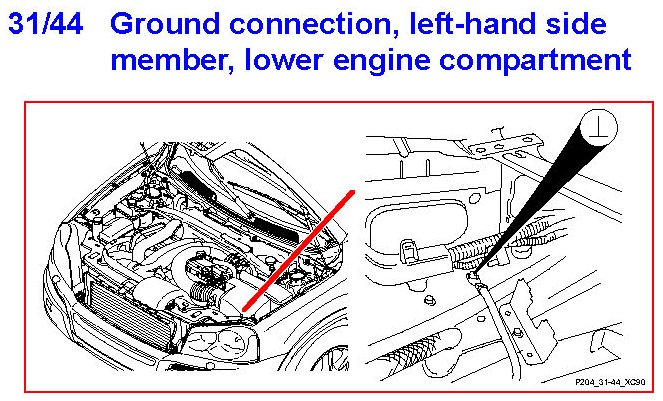 31/44 Ground connection, left-hand side member, lower engine compartment

$\perp$

P204_31-44_XC90