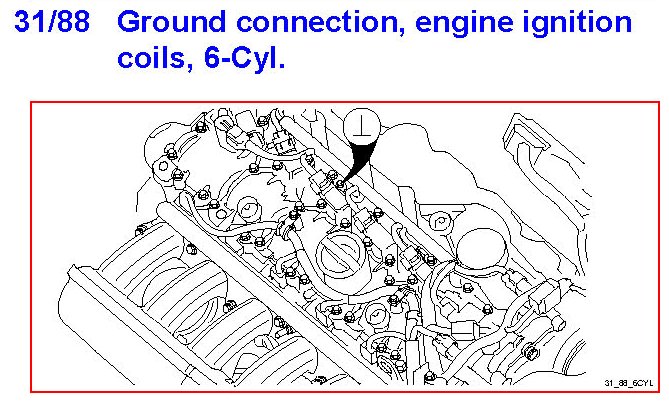 31/88 Ground connection, engine ignition coils, 6-Cyl.

31_88_6CYL