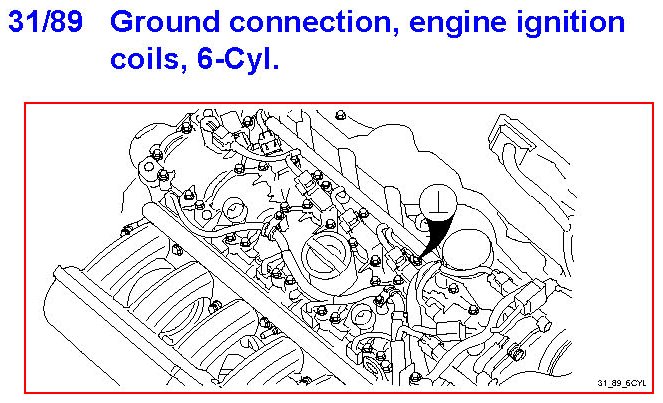 31/89 Ground connection, engine ignition coils, 6-Cyl.

31_89_6CYL