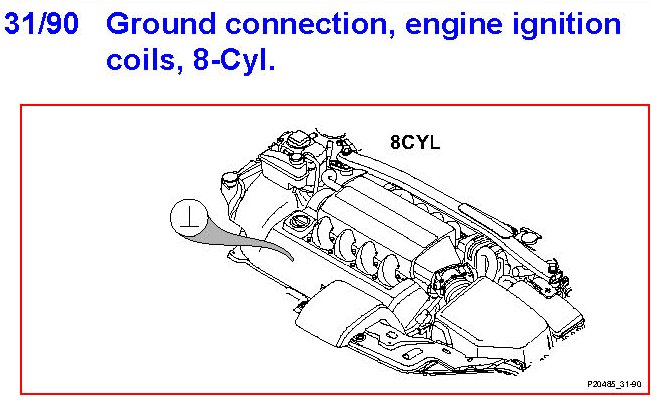 31/90 Ground connection, engine ignition coils, 8-Cyl.

8CYL

$\perp$

P20485_31-90