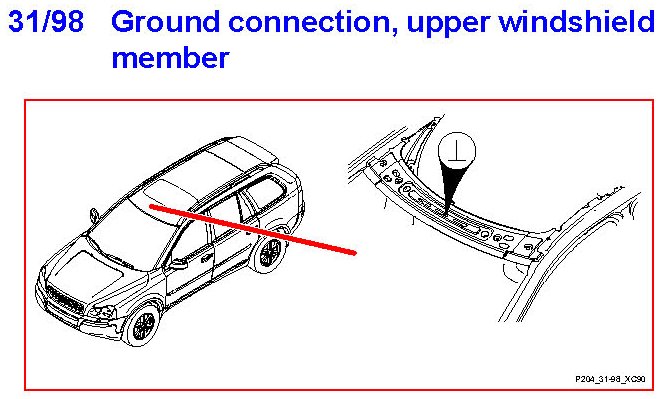 31/98 Ground connection, upper windshield member

P204_31-98_XC90