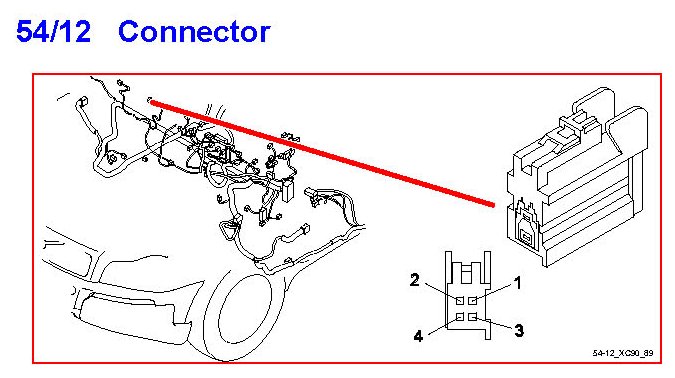 54/12 Connector

2
1
4
3

54-12_XC90_89