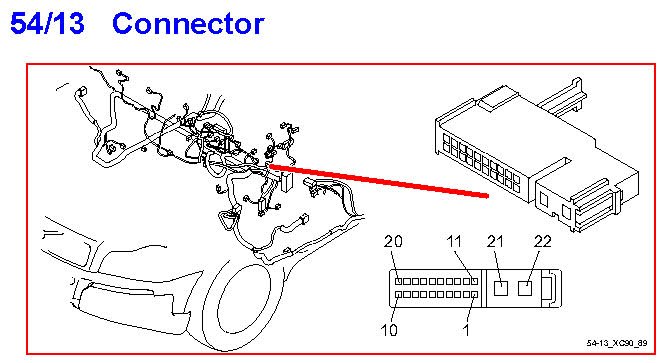 54/13 Connector

20
11
21
22
10
1

54-13_XC90_89