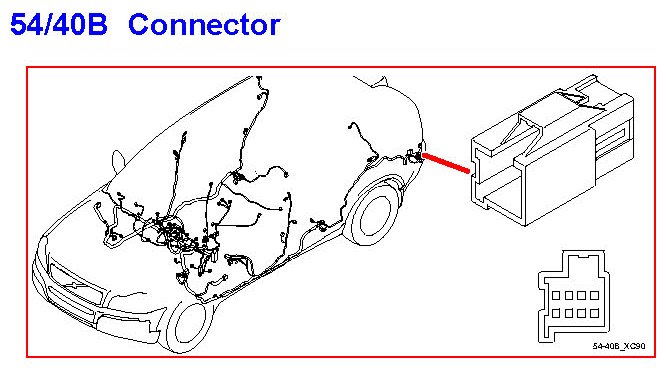 54/40B Connector

54-40B_XC90