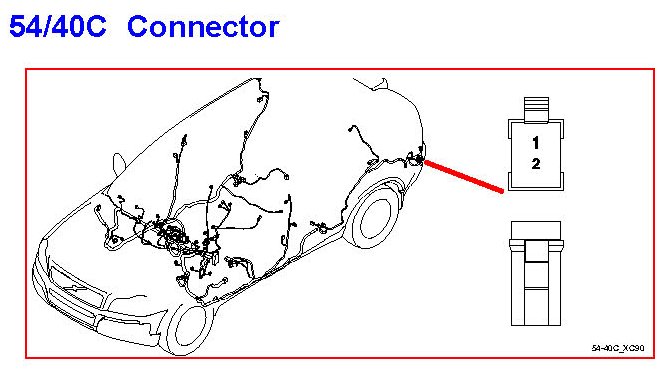 54/40C Connector

1
2

54-40C_XC90