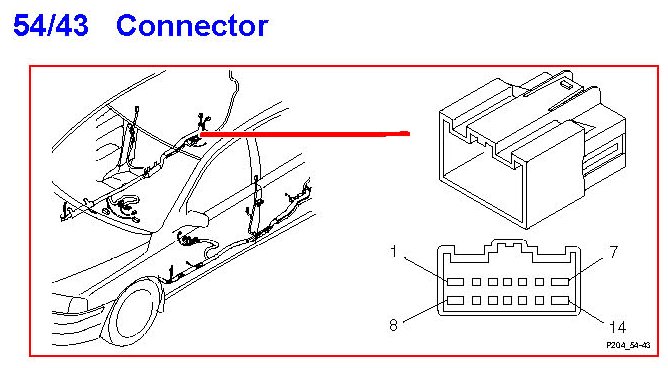 54/43 Connector

1
7
8
14

P204_54-43