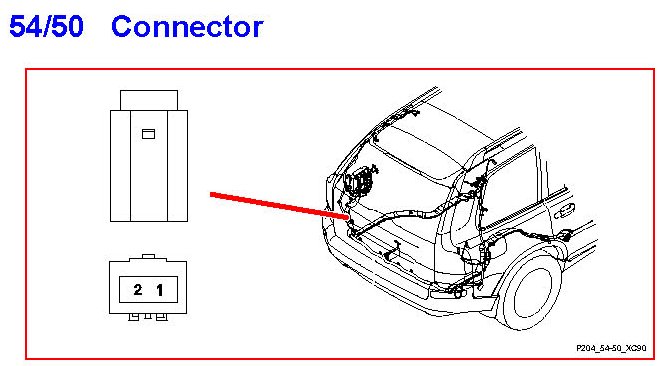 54/50 Connector

2 1

P204_54-50_XC90