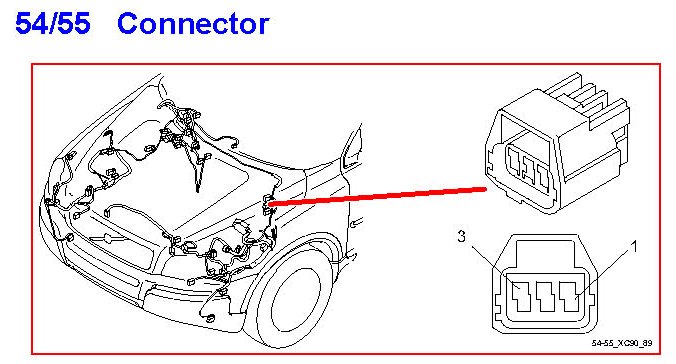 54/55 Connector

3

1

54-55_XC90_89