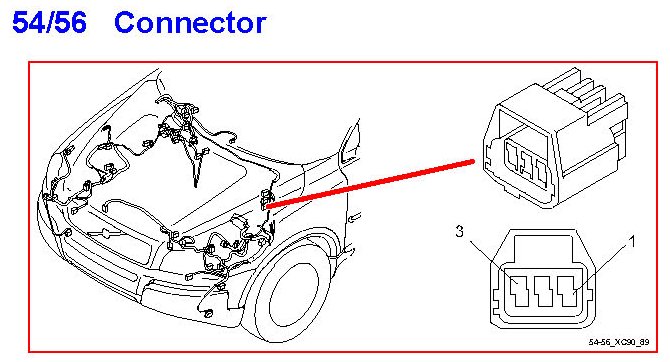 54/56 Connector

3

1

54-56_XC90_89