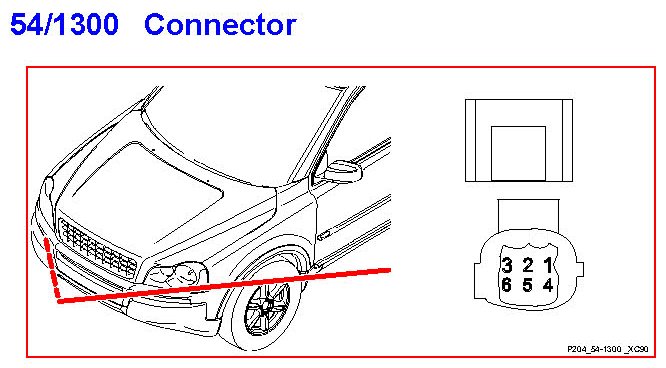 54/1300 Connector

3 2 1
6 5 4

P204_54-1300 _XC90