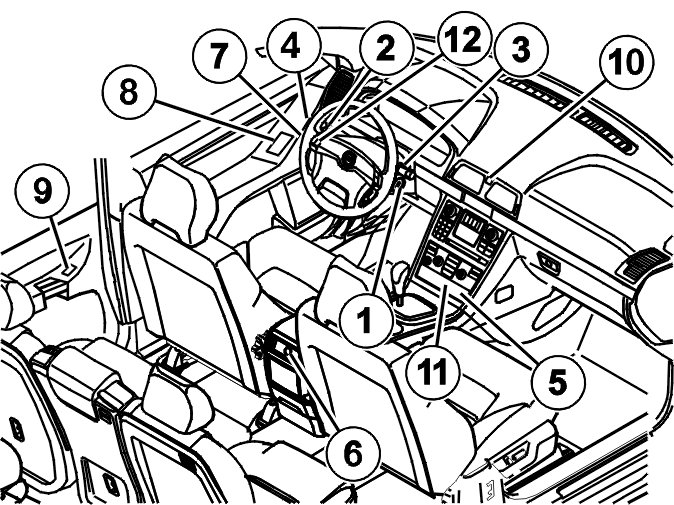 7
4
2
12
3
10
8
9
1
11
5
6