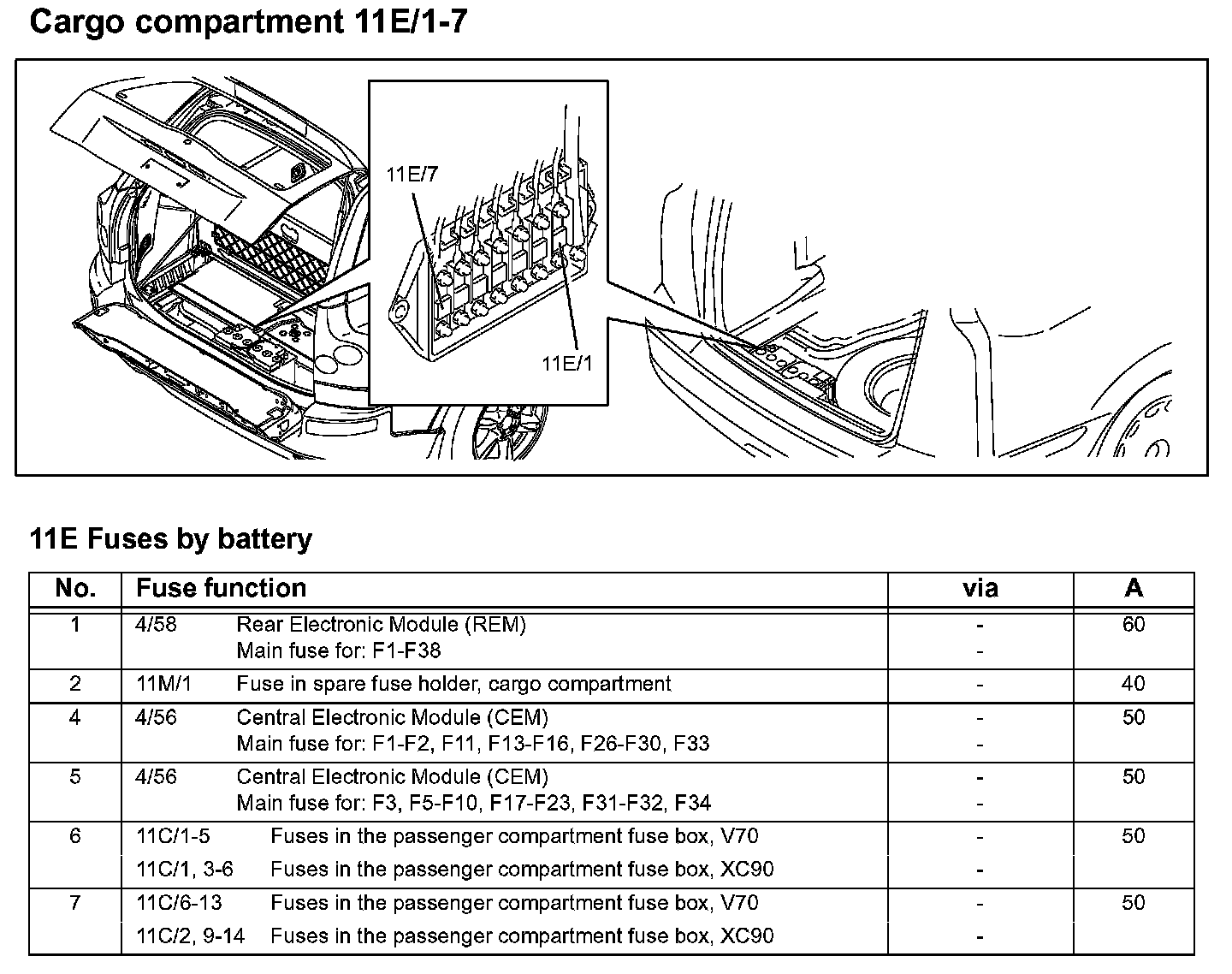 Cargo compartment 11E/1-7

11E/7

11E/1

11E Fuses by battery

| No. | Fuse function | via | A |
|---|---|---|---|
| 1 | 4/58 Rear Electronic Module (REM) Main fuse for: F1-F38 | - - | 60 |
| 2 | 11M/1 Fuse in spare fuse holder, cargo compartment | - | 40 |
| 4 | 4/56 Central Electronic Module (CEM) Main fuse for: F1-F2, F11, F13-F16, F26-F30, F33 | - - | 50 |
| 5 | 4/56 Central Electronic Module (CEM) Main fuse for: F3, F5-F10, F17-F23, F31-F32, F34 | - - | 50 |
| 6 | 11C/1-5 Fuses in the passenger compartment fuse box, V70 11C/1, 3-6 Fuses in the passenger compartment fuse box, XC90 | - - | 50 |
| 7 | 11C/6-13 Fuses in the passenger compartment fuse box, V70 11C/2, 9-14 Fuses in the passenger compartment fuse box, XC90 | - - | 50 |