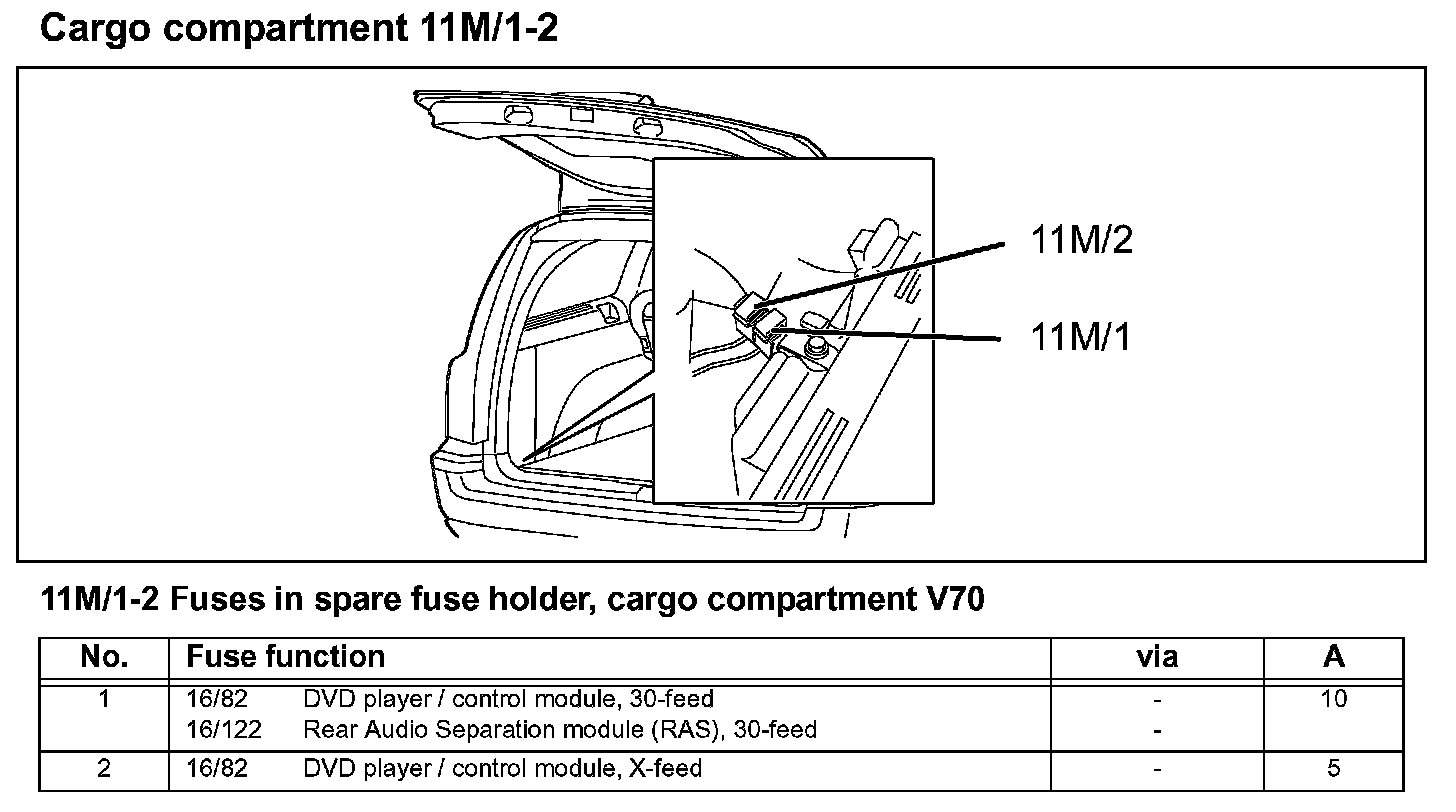 Cargo compartment 11M/1-2

11M/2
11M/1

11M/1-2 Fuses in spare fuse holder, cargo compartment V70

| No. | Fuse function | via | A |
|---|---|---|---|
| 1 | 16/82 DVD player / control module, 30-feed<br>16/122 Rear Audio Separation module (RAS), 30-feed | -<br>- | 10 |
| 2 | 16/82 DVD player / control module, X-feed | - | 5 |