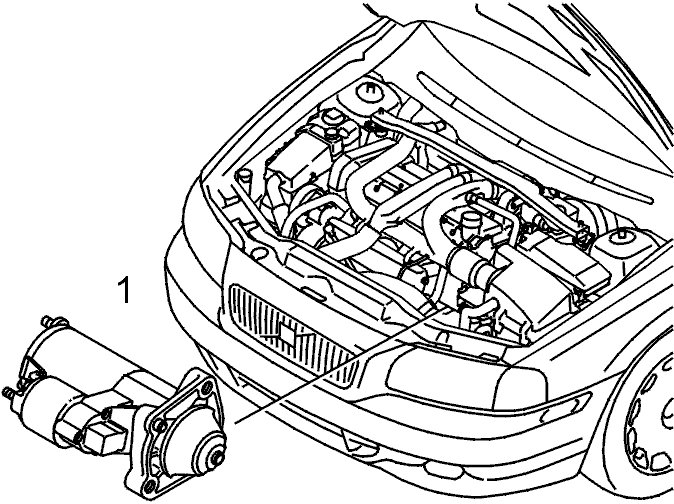 1