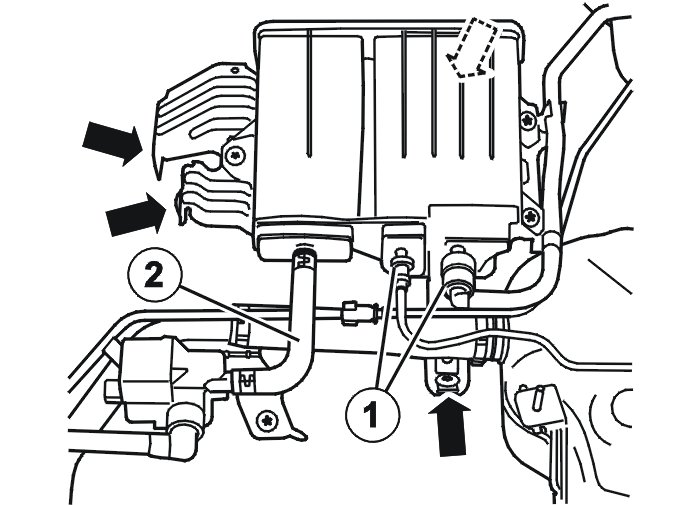 2

1