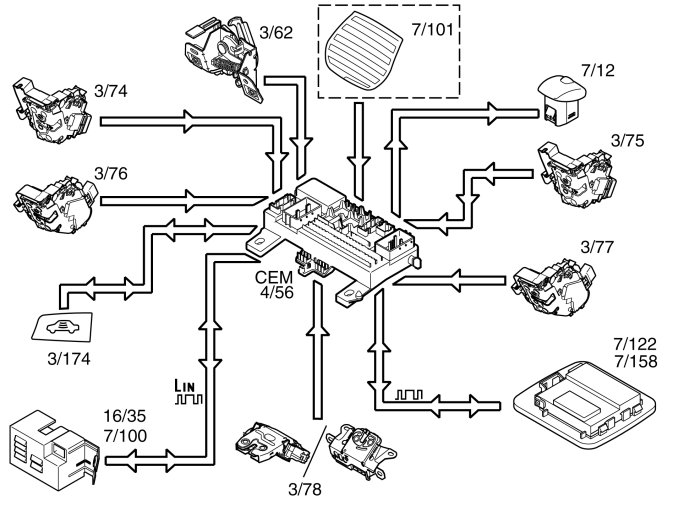 3/62
7/101
7/12
3/74
3/75
3/76
3/77
CEM
4/56
3/174
7/122
7/158
LIN
16/35
7/100
3/78