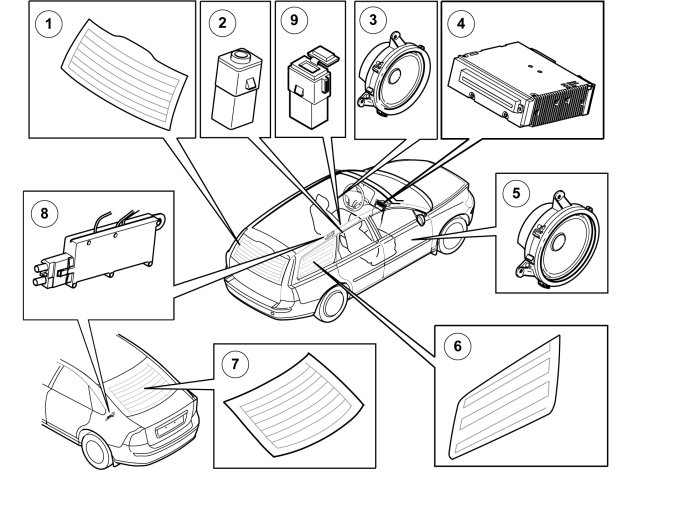 1
2
9
3
4
8
5
7
6