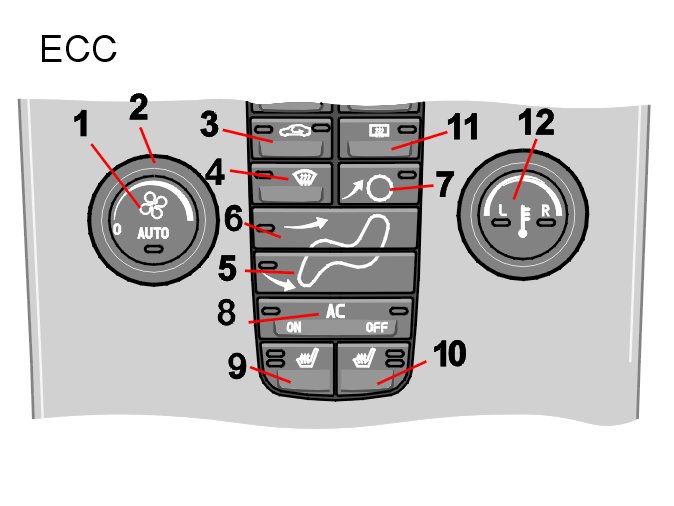 ECC

1
2
0
AUTO
3
4
6
5
8
AC
ON
OFF
9
10
11
7
12
L
R