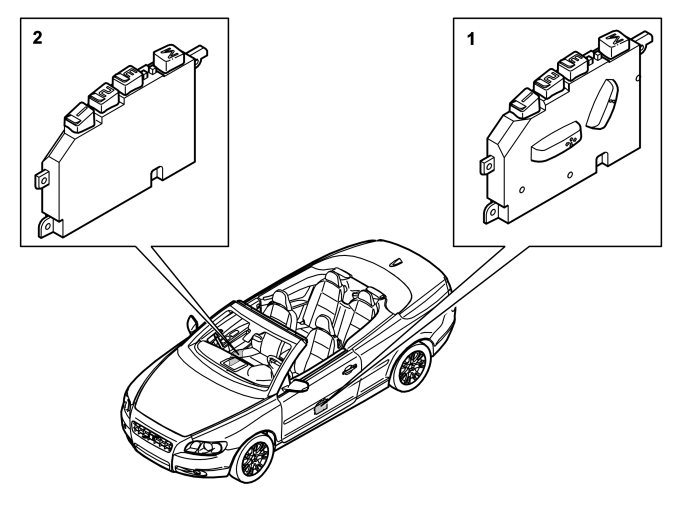 2

1