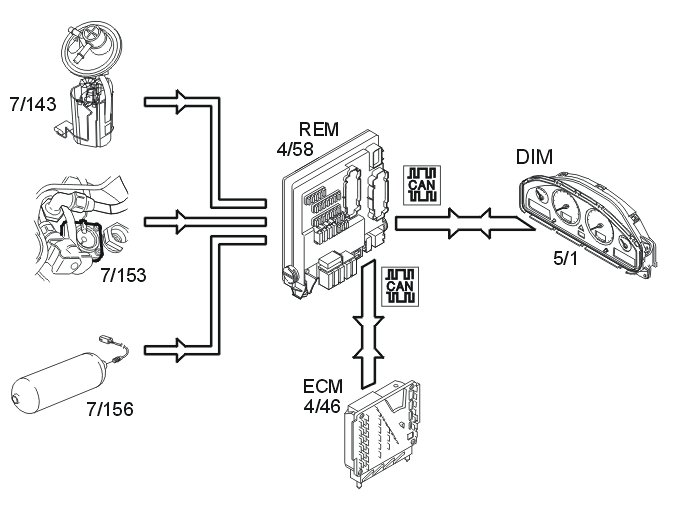 7/143

7/153

7/156

REM
4/58

CAN

DIM

5/1

CAN

ECM
4/46