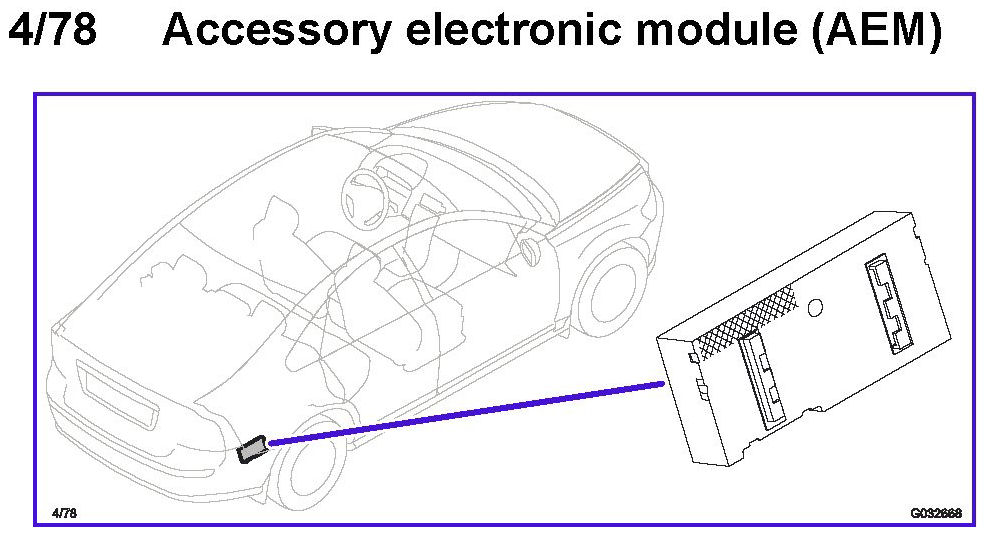 4/78 Accessory electronic module (AEM)

4/78

G032668